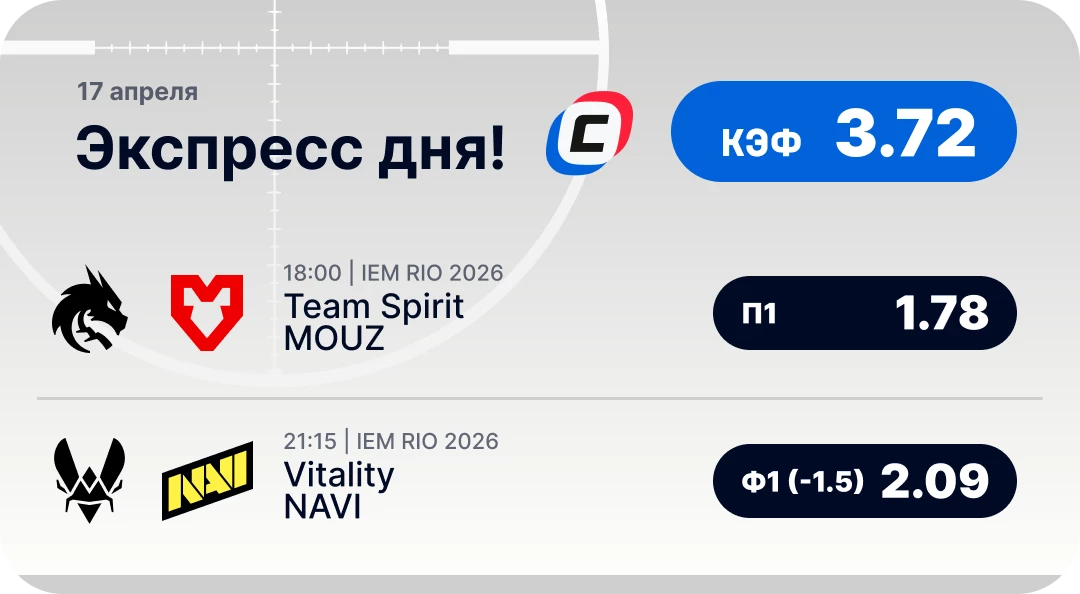 17 апреля

Экспресс дня!

КЭФ 3.72

18:00 | IEM RIO 2026
Team Spirit
MOUZ

П1 1.78

21:15 | IEM RIO 2026
Vitality
NAVI

Ф1 (-1.5) 2.09